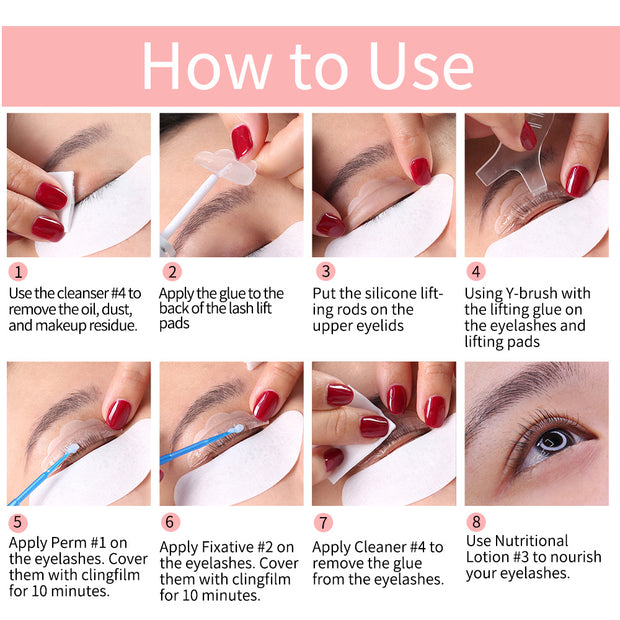 How to Use

1
Use the cleanser #4 to remove the oil, dust, and makeup residue.

2
Apply the glue to the back of the lash lift pads

3
Put the silicone lifting rods on the upper eyelids

4
Using Y-brush with the lifting glue on the eyelashes and lifting pads

5
Apply Perm #1 on the eyelashes. Cover them with clingfilm for 10 minutes.

6
Apply Fixative #2 on the eyelashes. Cover them with clingfilm for 10 minutes.

7
Apply Cleaner #4 to remove the glue from the eyelashes.

8
Use Nutritional Lotion #3 to nourish your eyelashes.